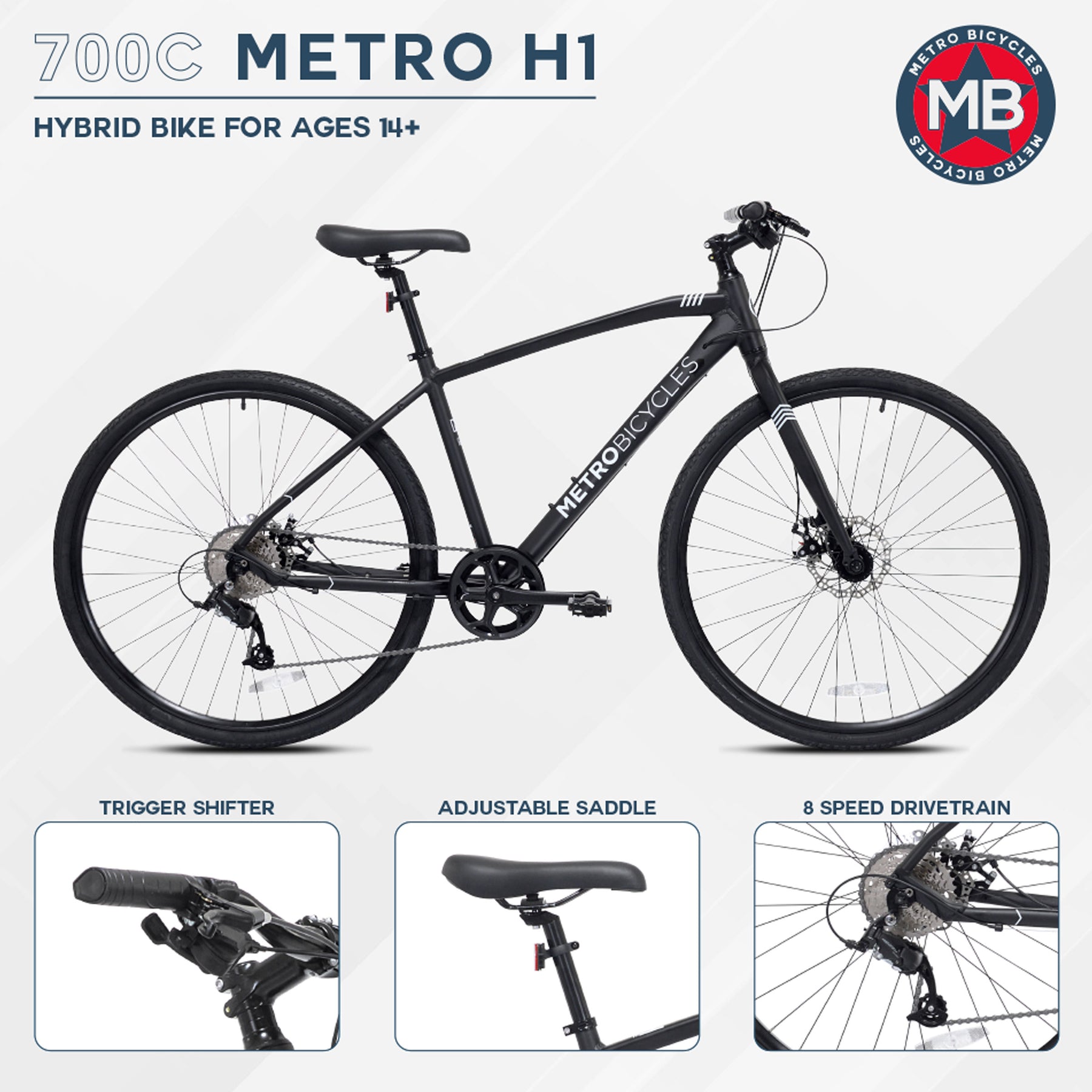 700C METRO H1

HYBRID BIKE FOR AGES 14+

METRO BICYCLES
MB
METRO BICYCLES

METROBICYCLES

TRIGGER SHIFTER

ADJUSTABLE SADDLE

8 SPEED DRIVETRAIN