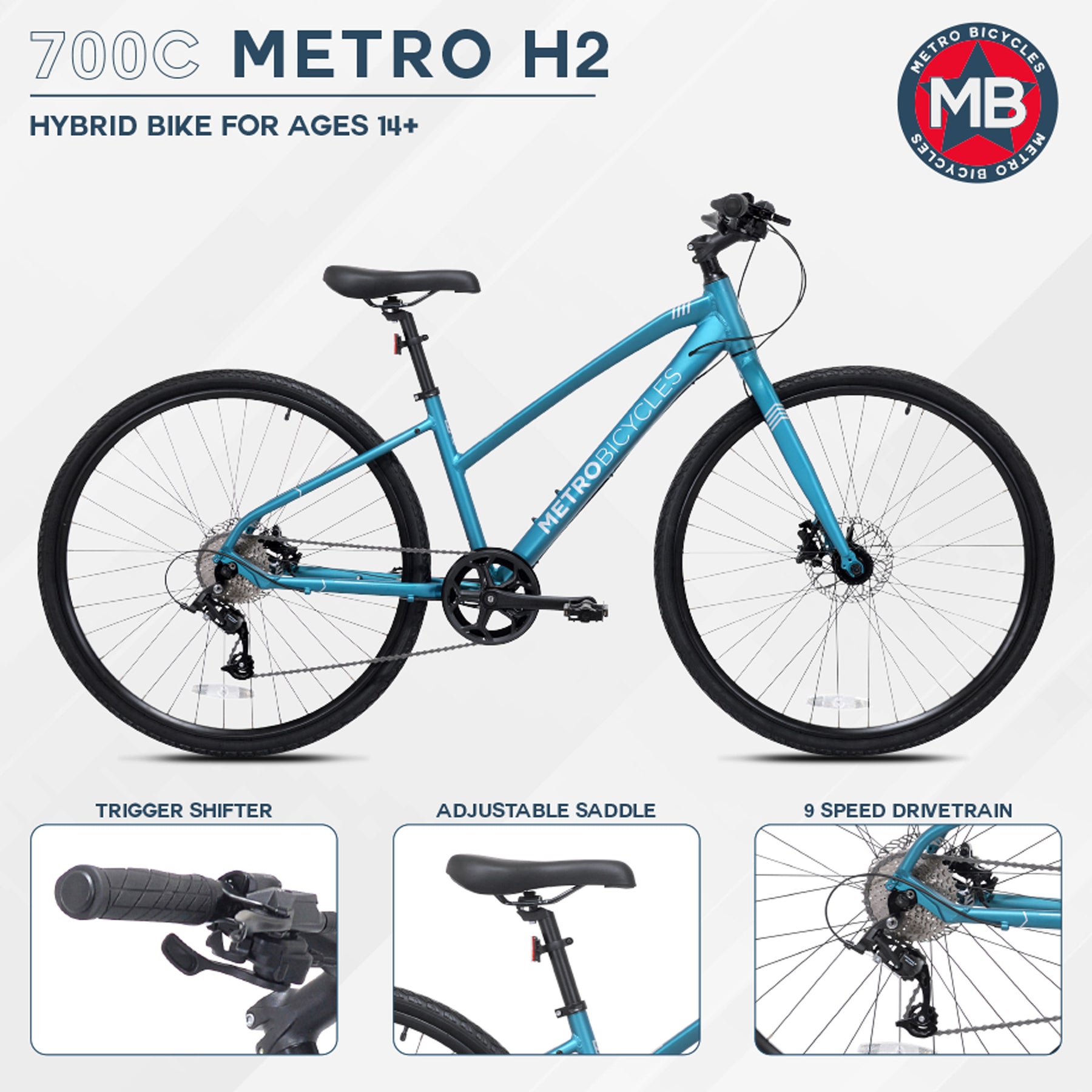 700C METRO H2

HYBRID BIKE FOR AGES 14+

METRO BICYCLES
MB
METRO BICYCLES

METROBICYCLES

TRIGGER SHIFTER

ADJUSTABLE SADDLE

9 SPEED DRIVETRAIN