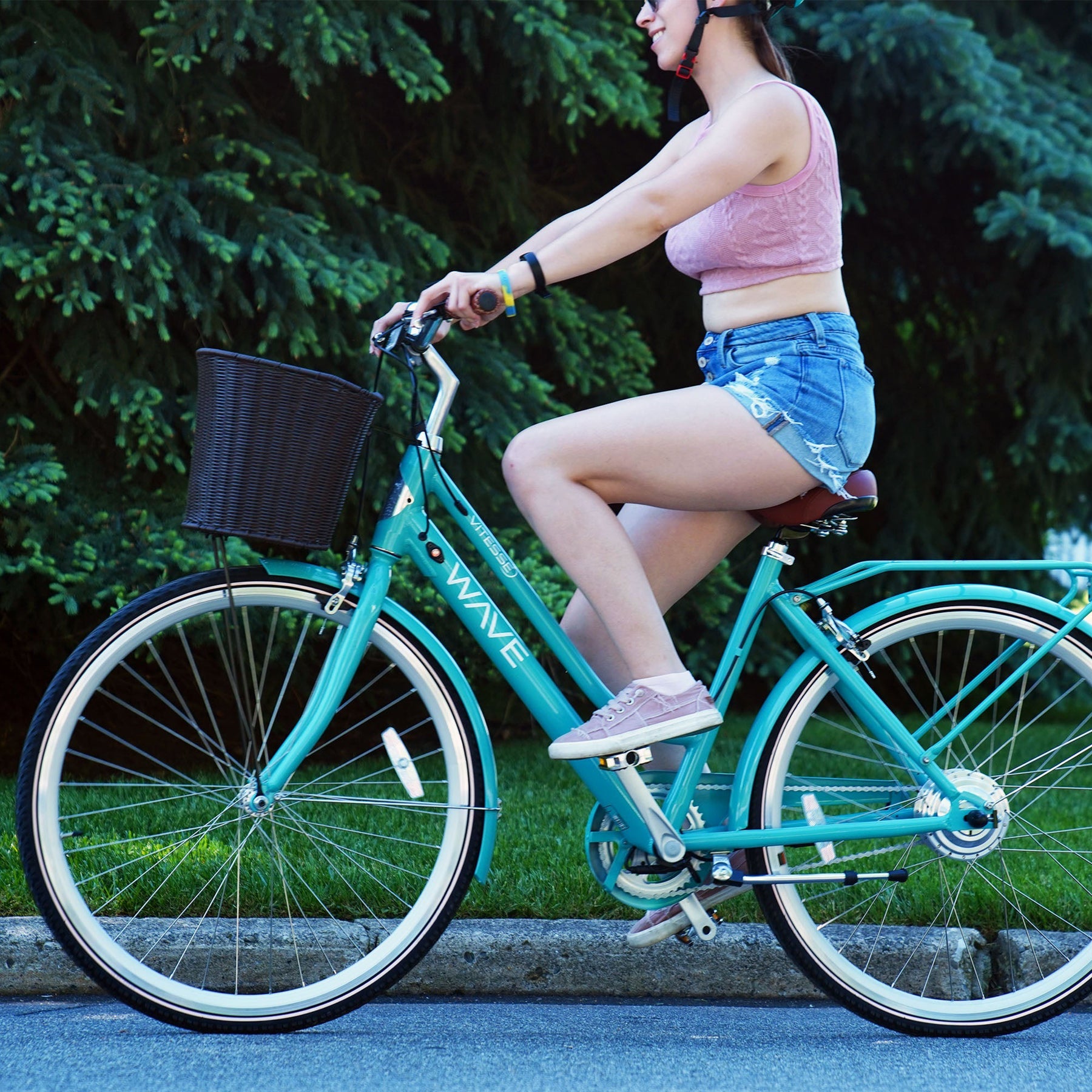 VITESSE
WAVE